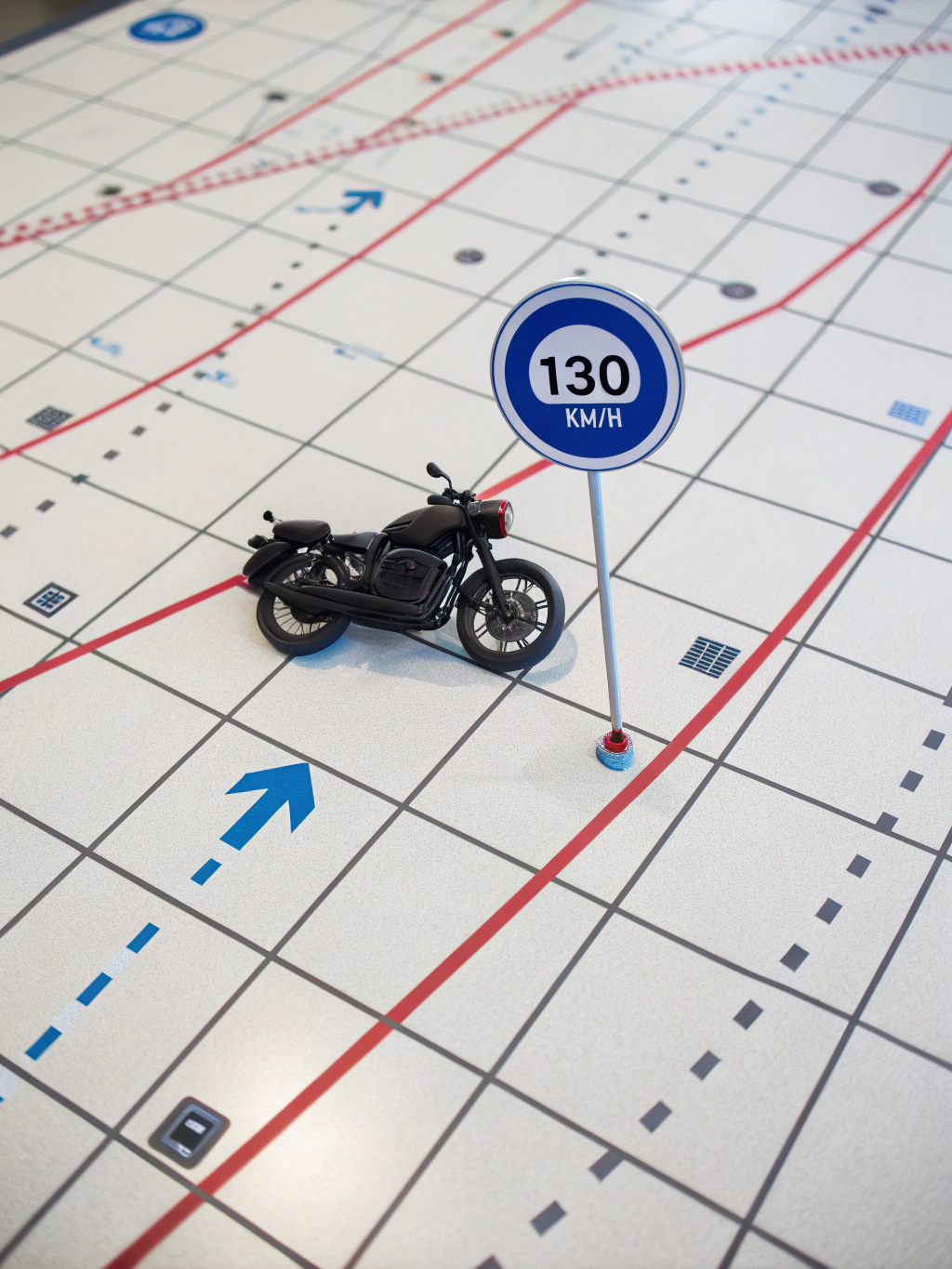 130
KM/H