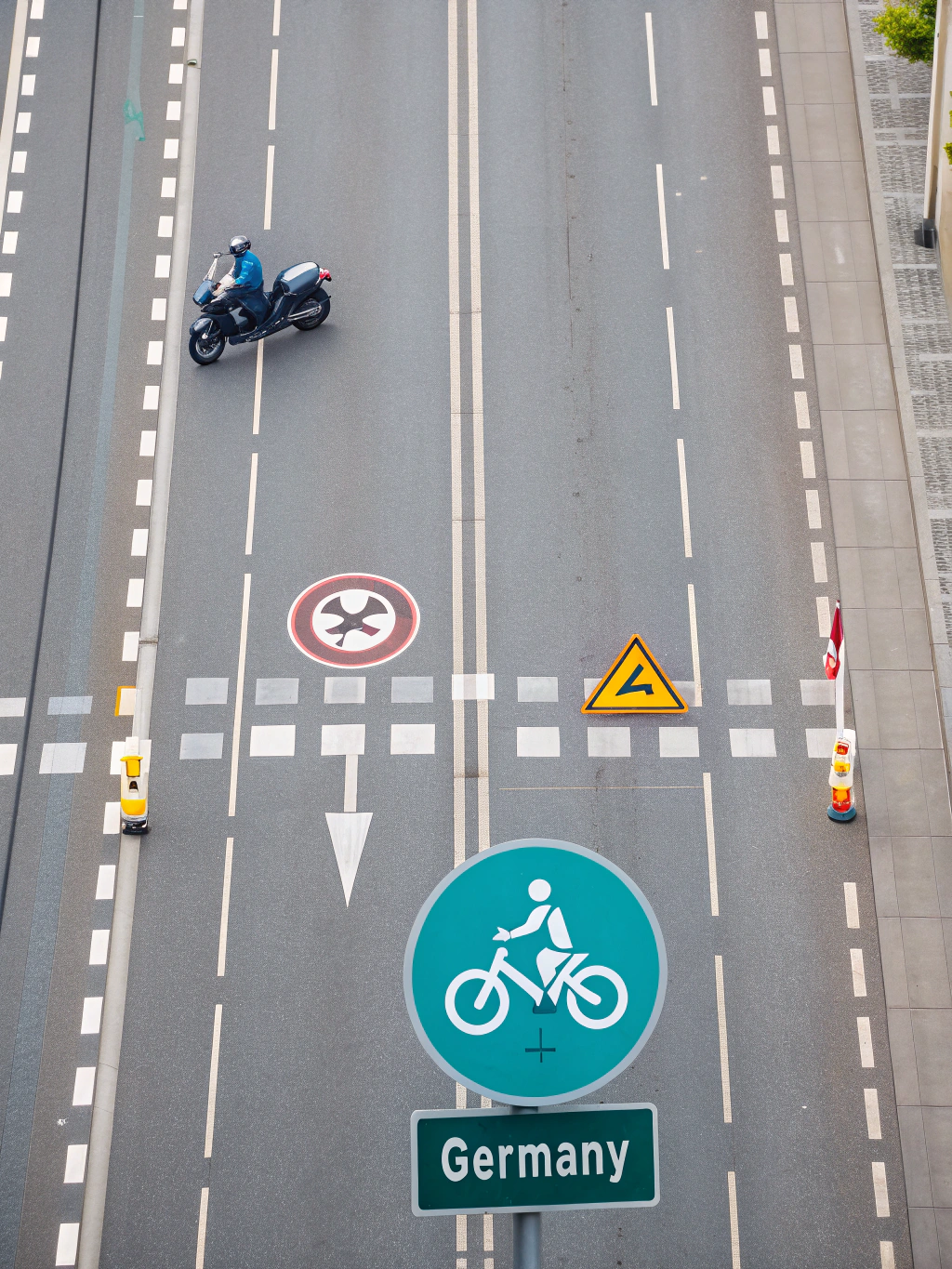 Germany