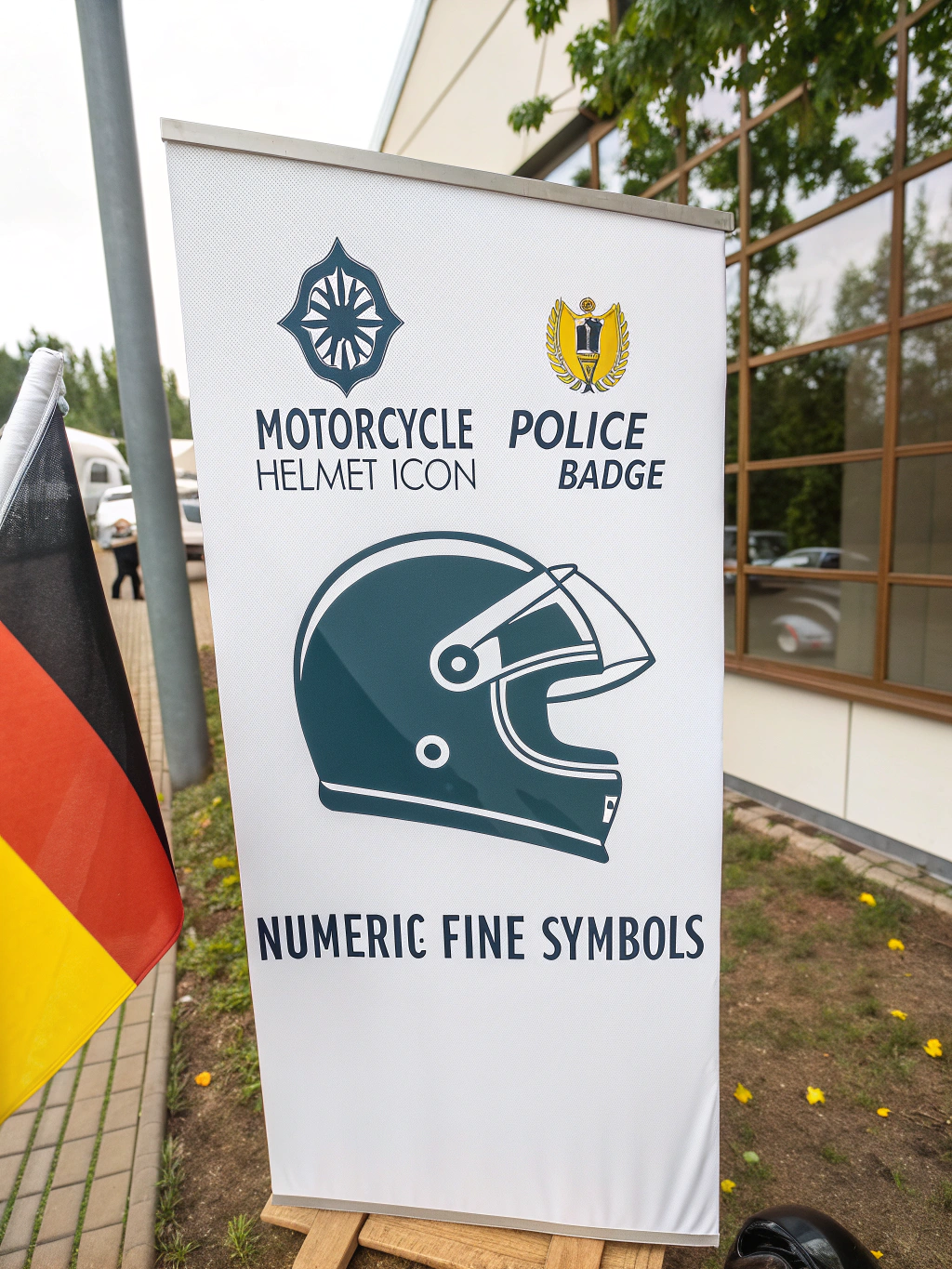 MOTORCYCLE HELMET ICON

POLICE BADGE

NUMERIC FINE SYMBOLS